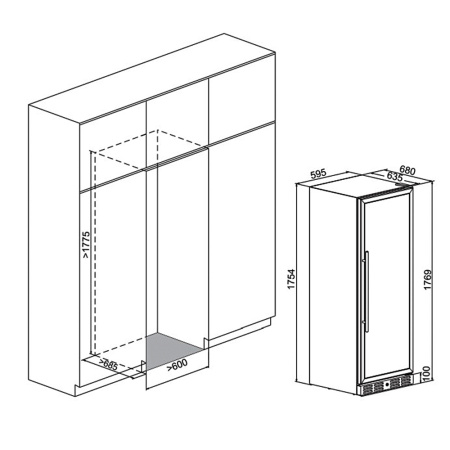 >1775
>685
>600
595
680
635
1754
1769
100