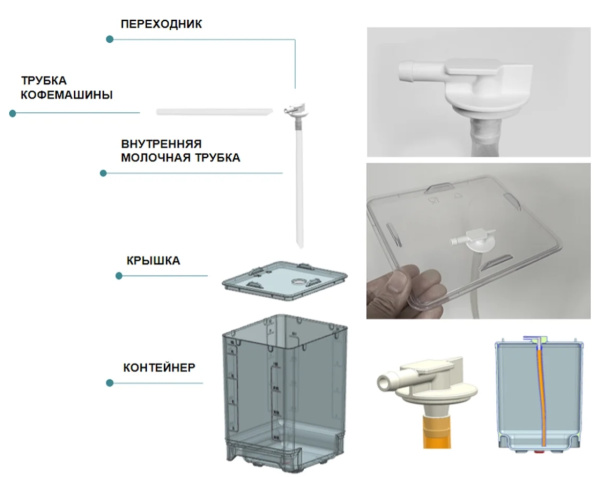 ПЕРЕХОДНИК

ТРУБКА КОФЕМАШИНЫ

ВНУТРЕННЯЯ МОЛОЧНАЯ ТРУБКА

КРЫШКА

КОНТЕЙНЕР