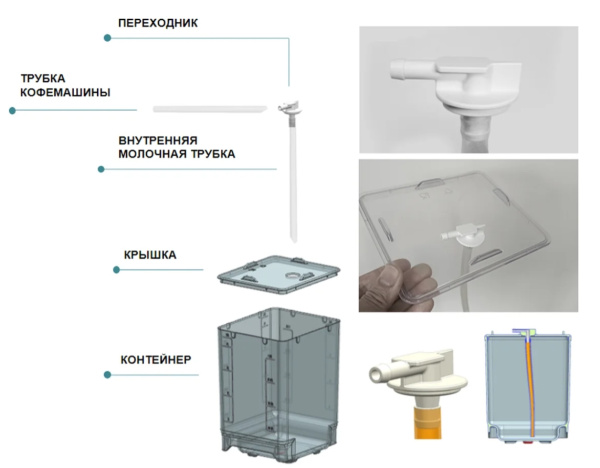 ПЕРЕХОДНИК

ТРУБКА
КОФЕМАШИНЫ

ВНУТРЕННЯЯ
МОЛОЧНАЯ ТРУБКА

КРЫШКА

КОНТЕЙНЕР