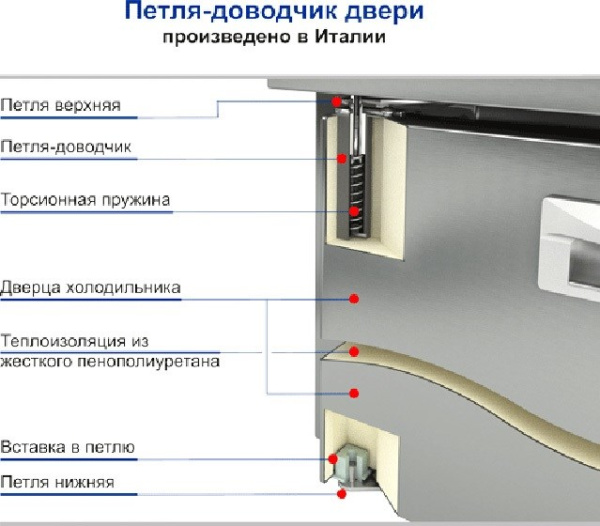 Петля-доводчик двери
произведено в Италии

Петля верхняя

Петля-доводчик

Торсионная пружина

Дверца холодильника

Теплоизоляция из жесткого пенополиуретана

Вставка в петлю

Петля нижняя