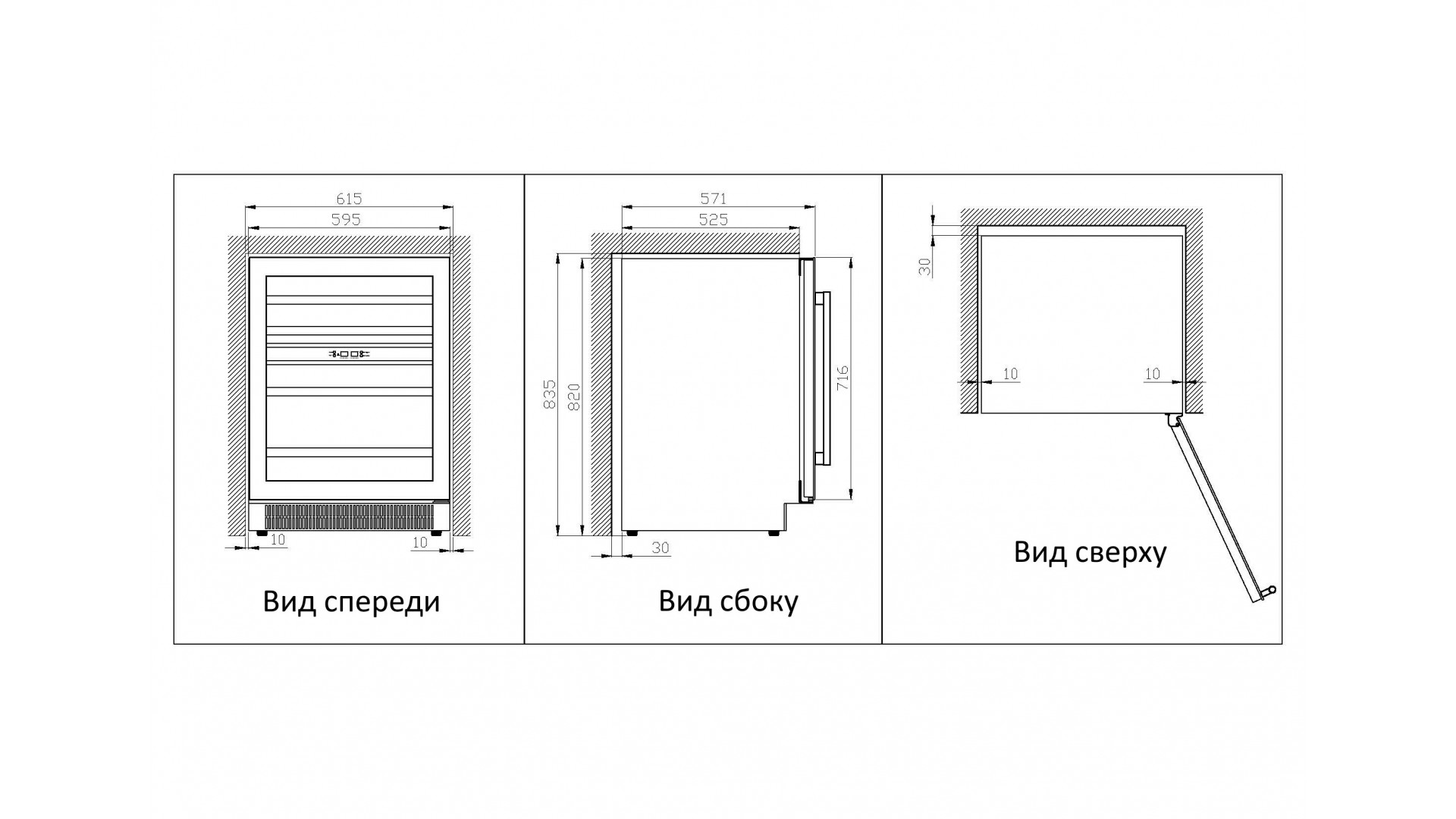 615
595
10
10
Вид спереди

571
525
835
820
716
30
Вид сбоку

30
10
10
Вид сверху