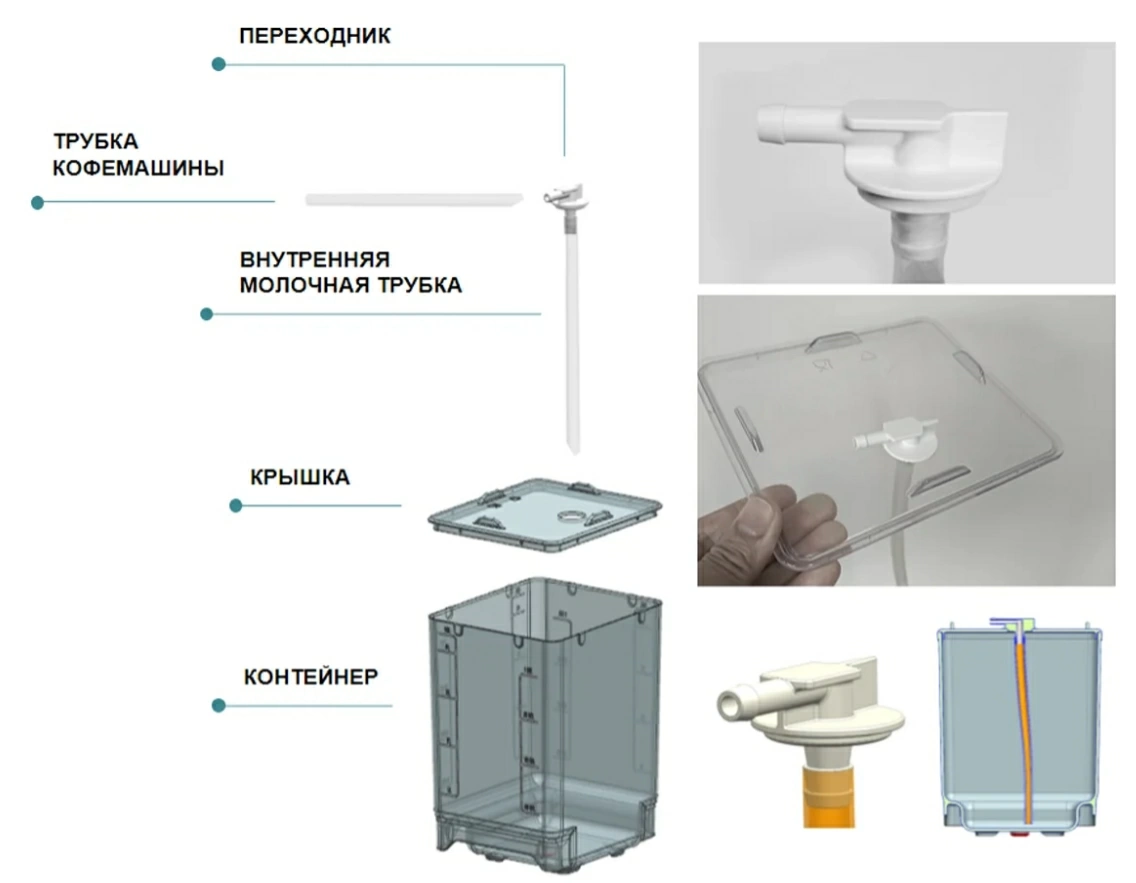 ПЕРЕХОДНИК

ТРУБКА КОФЕМАШИНЫ

ВНУТРЕННЯЯ МОЛОЧНАЯ ТРУБКА

КРЫШКА

КОНТЕЙНЕР