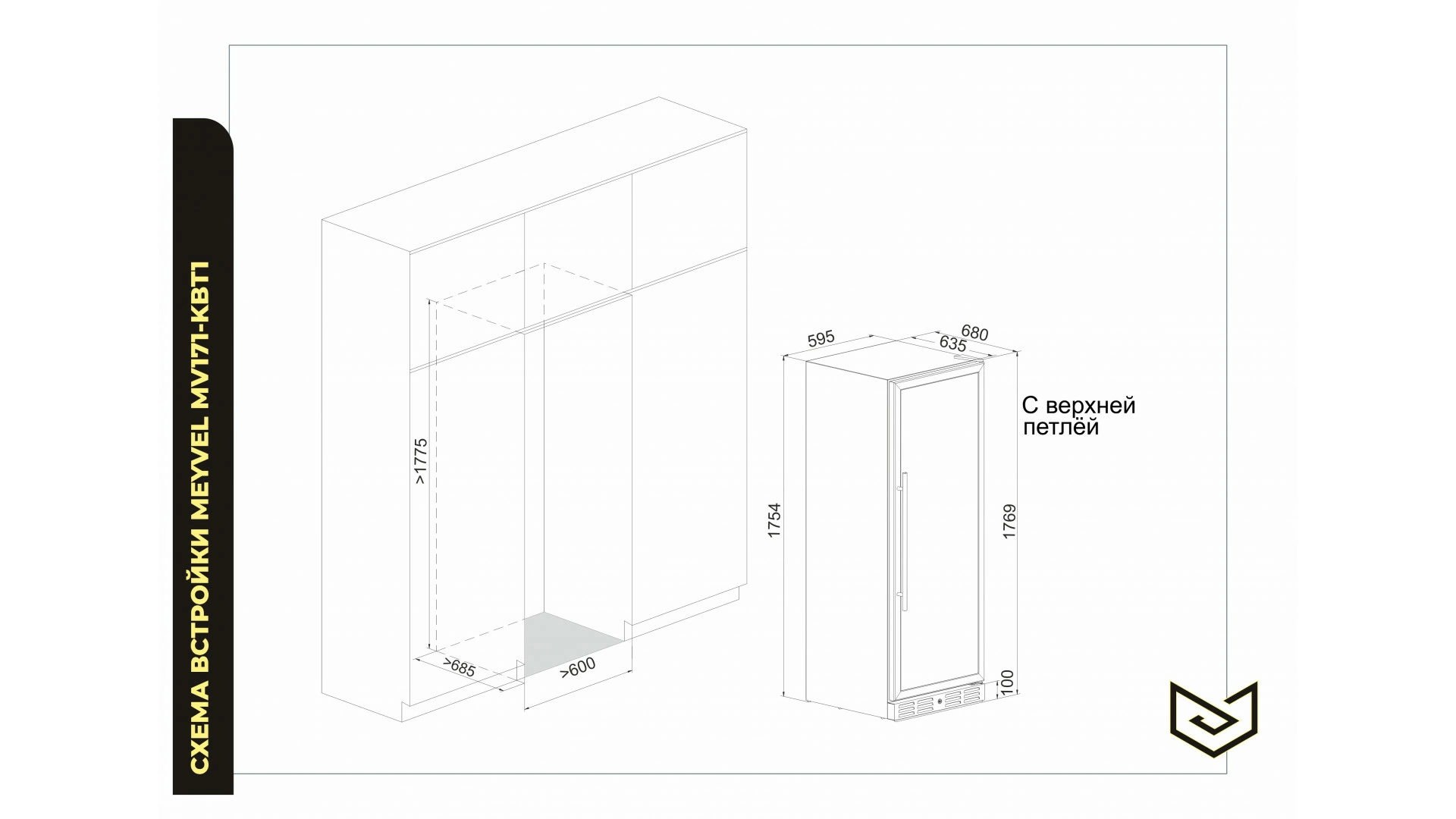 СХЕМА ВСТРОЙКИ MEYVEL MV171-KBT1

>1775

>685

>600

595

680

635

С верхней петлёй

1754

1769

100