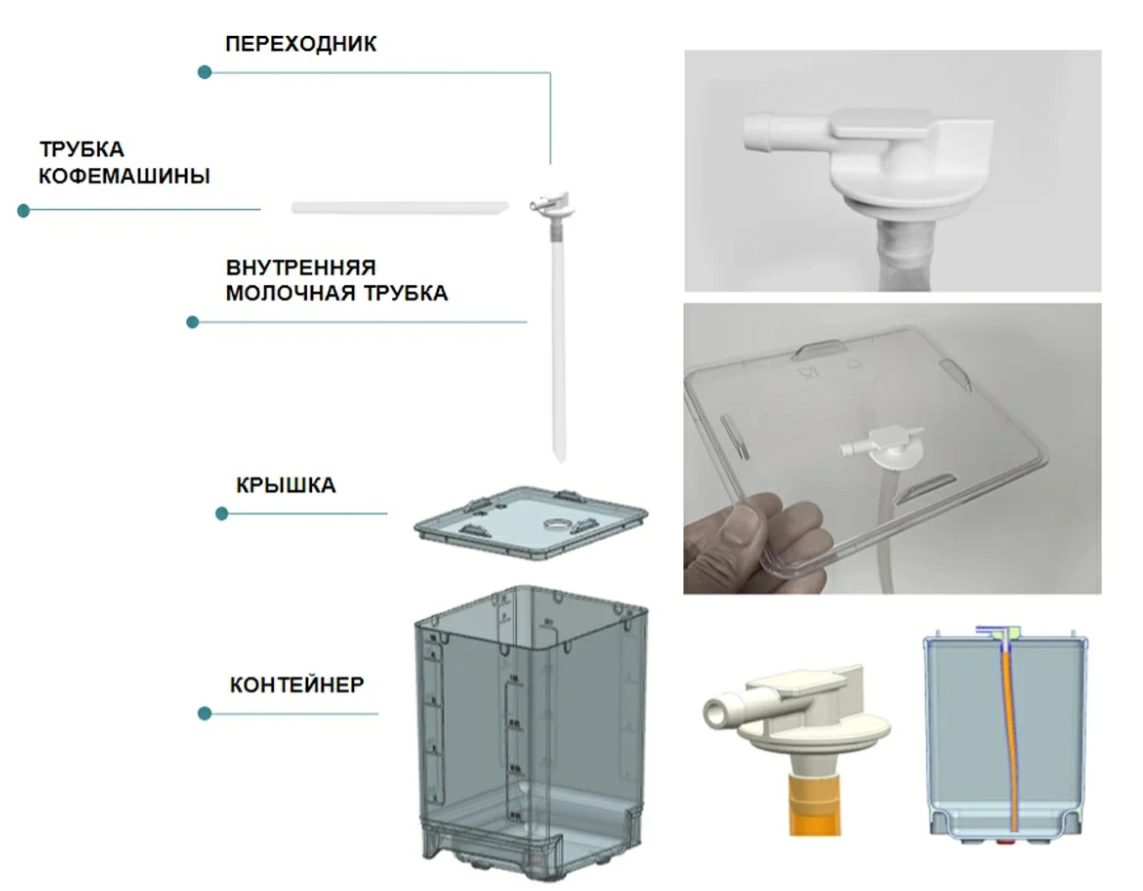 ПЕРЕХОДНИК

ТРУБКА КОФЕМАШИНЫ

ВНУТРЕННЯЯ МОЛОЧНАЯ ТРУБКА

КРЫШКА

КОНТЕЙНЕР